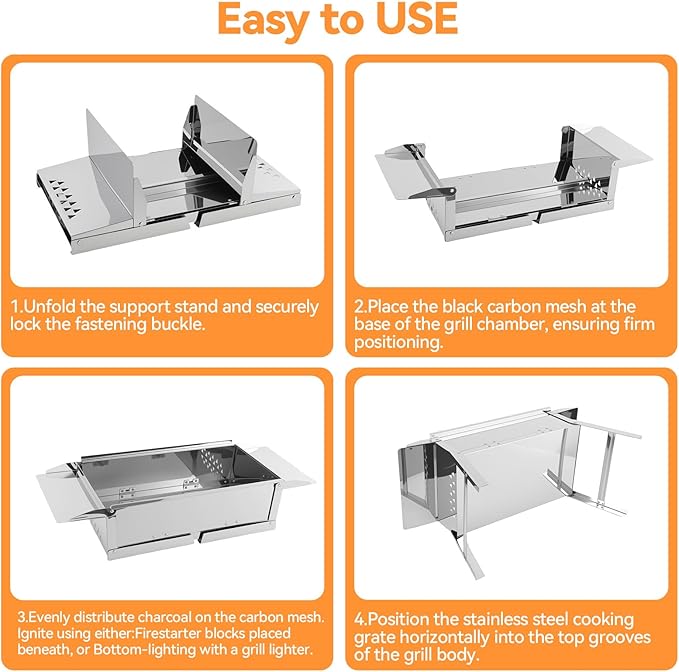 Easy to USE

1.Unfold the support stand and securely lock the fastening buckle.

2.Place the black carbon mesh at the base of the grill chamber, ensuring firm positioning.

3.Evenly distribute charcoal on the carbon mesh. Ignite using either:Firestarter blocks placed beneath, or Bottom-lighting with a grill lighter.

4.Position the stainless steel cooking grate horizontally into the top grooves of the grill body.