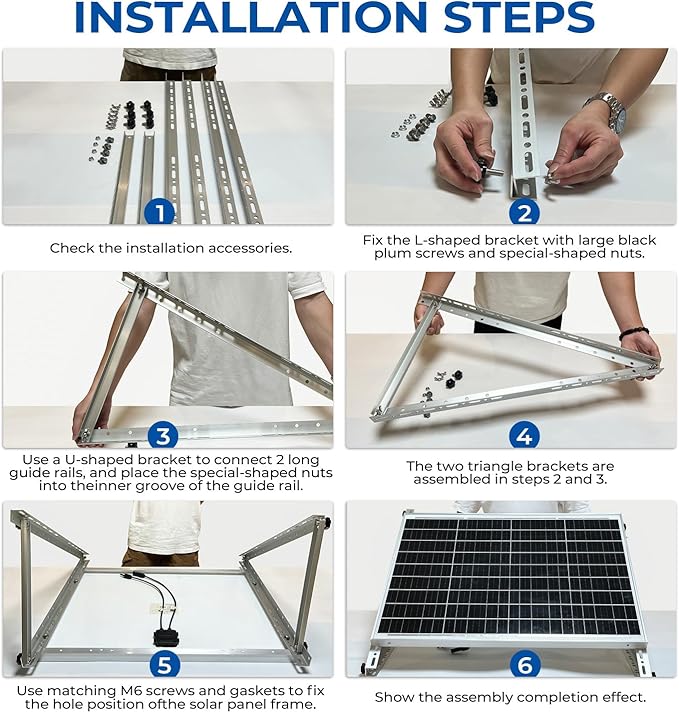 INSTALLATION STEPS

1

Check the installation accessories.

2

Fix the L-shaped bracket with large black plum screws and special-shaped nuts.

3

Use a U-shaped bracket to connect 2 long guide rails, and place the special-shaped nuts into theinner groove of the guide rail.

4

The two triangle brackets are assembled in steps 2 and 3.

5

Use matching M6 screws and gaskets to fix the hole position ofthe solar panel frame.

6

Show the assembly completion effect.