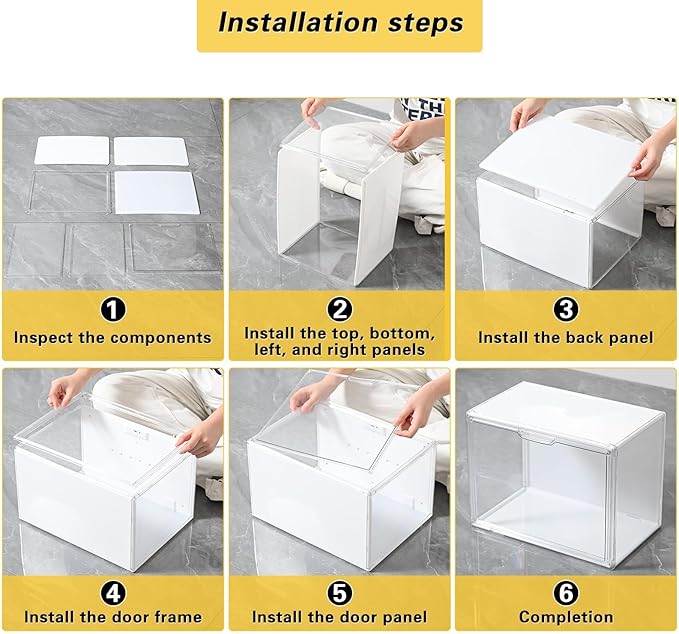 Installation steps

1
Inspect the components

2
Install the top, bottom, left, and right panels

3
Install the back panel

4
Install the door frame

5
Install the door panel

6
Completion