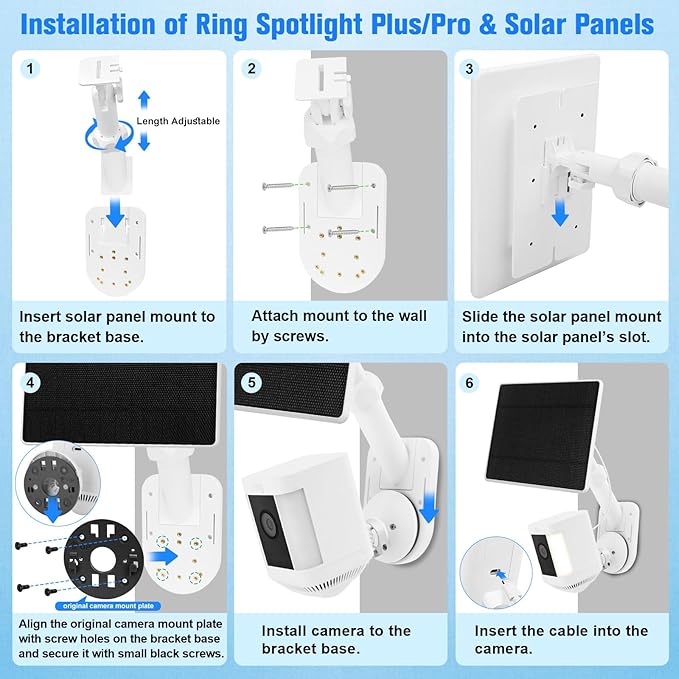 Installation of Ring Spotlight Plus/Pro & Solar Panels

1

Length Adjustable

Insert solar panel mount to the bracket base.

2

Attach mount to the wall by screws.

3

Slide the solar panel mount into the solar panel's slot.

4

original camera mount plate

Align the original camera mount plate with screw holes on the bracket base and secure it with small black screws.

5

Install camera to the bracket base.

6

Insert the cable into the camera.