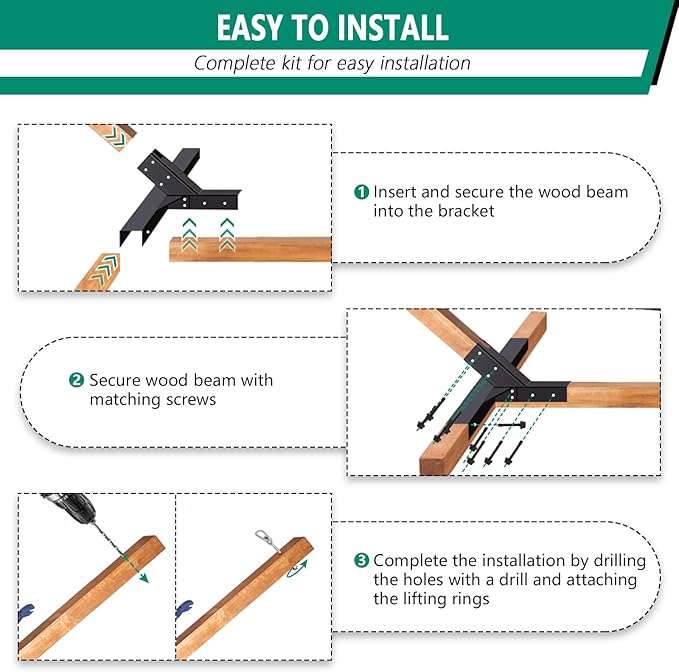 EASY TO INSTALL
Complete kit for easy installation

1 Insert and secure the wood beam into the bracket

2 Secure wood beam with matching screws

3 Complete the installation by drilling the holes with a drill and attaching the lifting rings