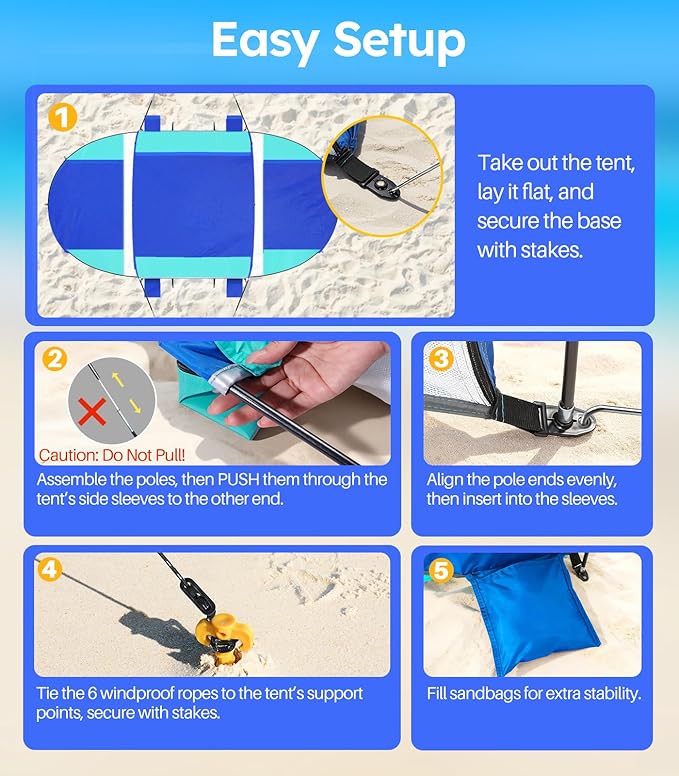 Easy Setup

1

Take out the tent, lay it flat, and secure the base with stakes.

2

Caution: Do Not Pull!

Assemble the poles, then PUSH them through the tent's side sleeves to the other end.

3

Align the pole ends evenly, then insert into the sleeves.

4

Tie the 6 windproof ropes to the tent's support points, secure with stakes.

5

Fill sandbags for extra stability.