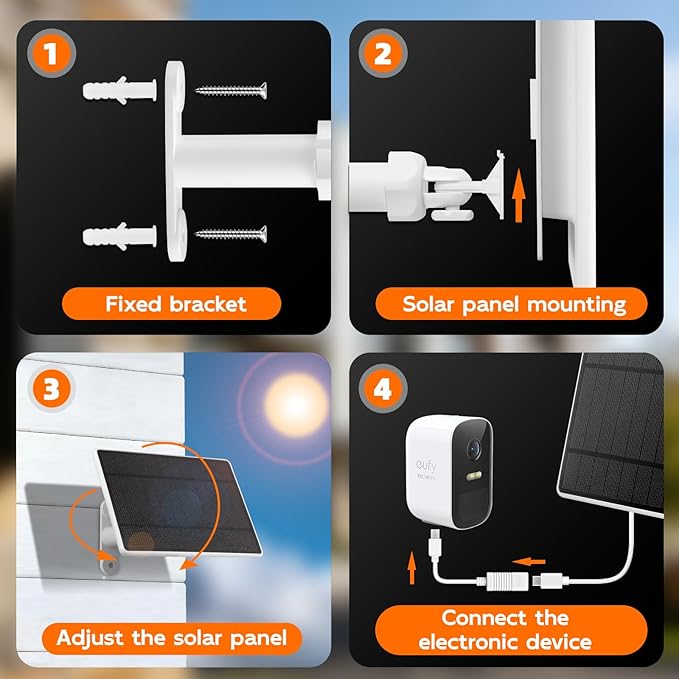 1
Fixed bracket

2
Solar panel mounting

3
Adjust the solar panel

4
eufy SECURITY
Connect the electronic device