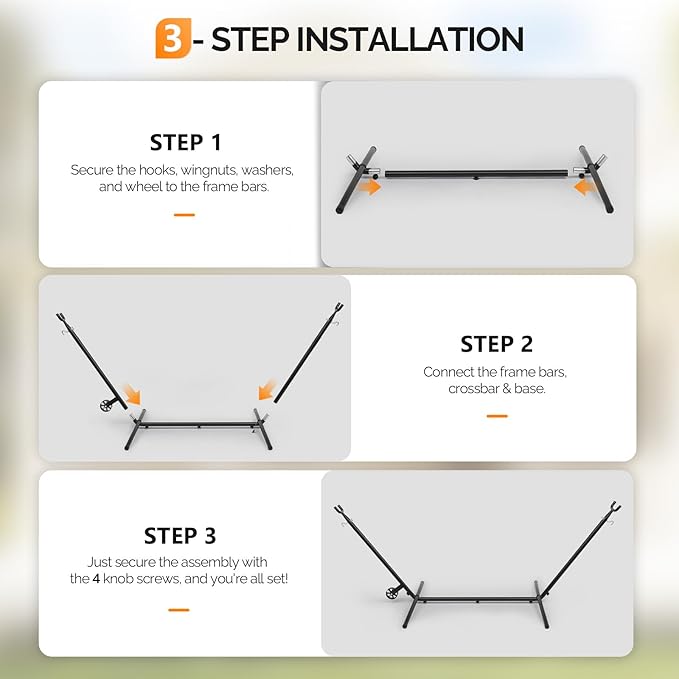 3 - STEP INSTALLATION

STEP 1

Secure the hooks, wingnuts, washers, and wheel to the frame bars.

STEP 2

Connect the frame bars, crossbar & base.

STEP 3

Just secure the assembly with the 4 knob screws, and you're all set!