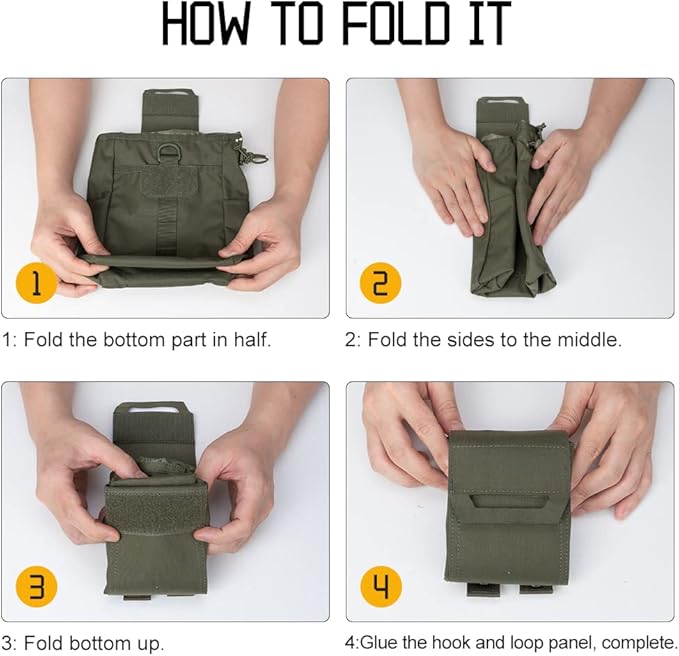 HOW TO FOLD IT

1

1: Fold the bottom part in half.

2

2: Fold the sides to the middle.

3

3: Fold bottom up.

4

4:Glue the hook and loop panel, complete.