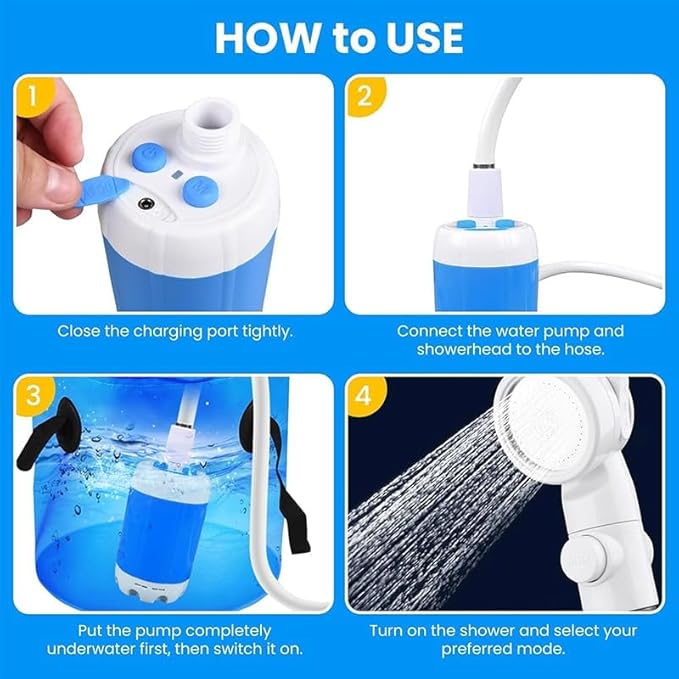 HOW to USE

1

Close the charging port tightly.

2

Connect the water pump and showerhead to the hose.

3

Put the pump completely underwater first, then switch it on.

4

Turn on the shower and select your preferred mode.