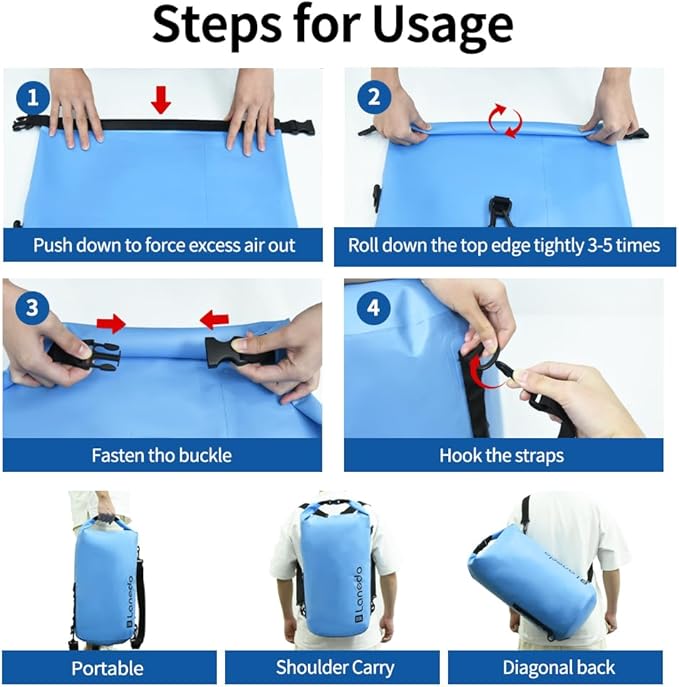 Steps for Usage

1
Push down to force excess air out

2
Roll down the top edge tightly 3-5 times

3
Fasten tho buckle

4
Hook the straps

Lanedo
Portable

Lanedo
Shoulder Carry

Lanedo
Diagonal back