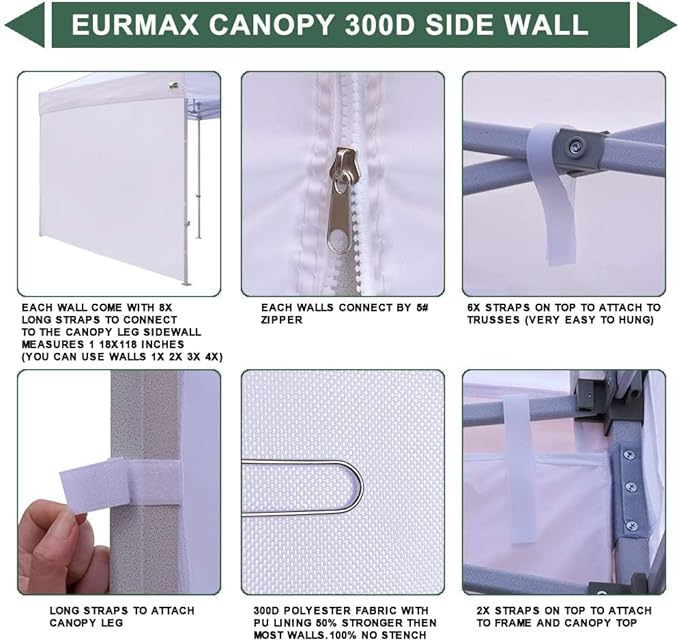 EURMAX CANOPY 300D SIDE WALL

EACH WALL COME WITH 8X LONG STRAPS TO CONNECT TO THE CANOPY LEG SIDEWALL MEASURES 1 18X118 INCHES (YOU CAN USE WALLS 1X 2X 3X 4X)

EACH WALLS CONNECT BY 5# ZIPPER

6X STRAPS ON TOP TO ATTACH TO TRUSSES (VERY EASY TO HUNG)

LONG STRAPS TO ATTACH CANOPY LEG

300D POLYESTER FABRIC WITH PU LINING 50% STRONGER THEN MOST WALLS.100% NO STENCH

2X STRAPS ON TOP TO ATTACH TO FRAME AND CANOPY TOP