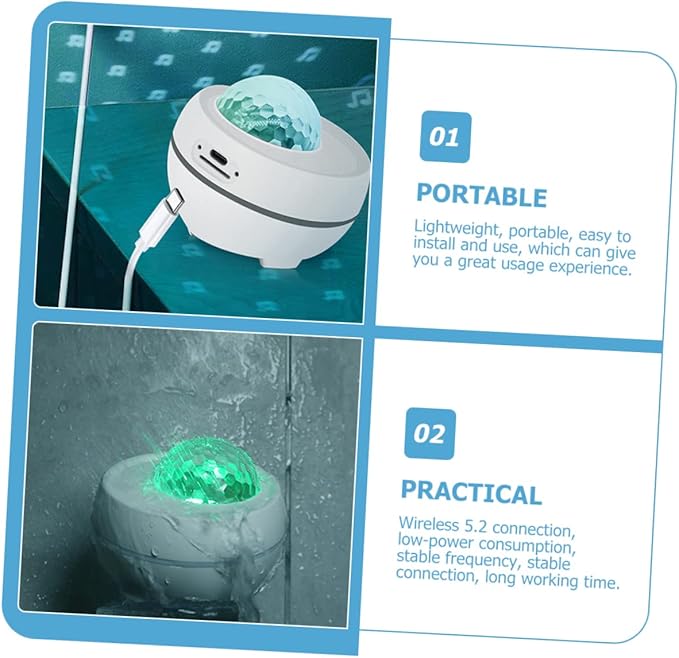 01

PORTABLE

Lightweight, portable, easy to install and use, which can give you a great usage experience.

02

PRACTICAL

Wireless 5.2 connection, low-power consumption, stable frequency, stable connection, long working time.