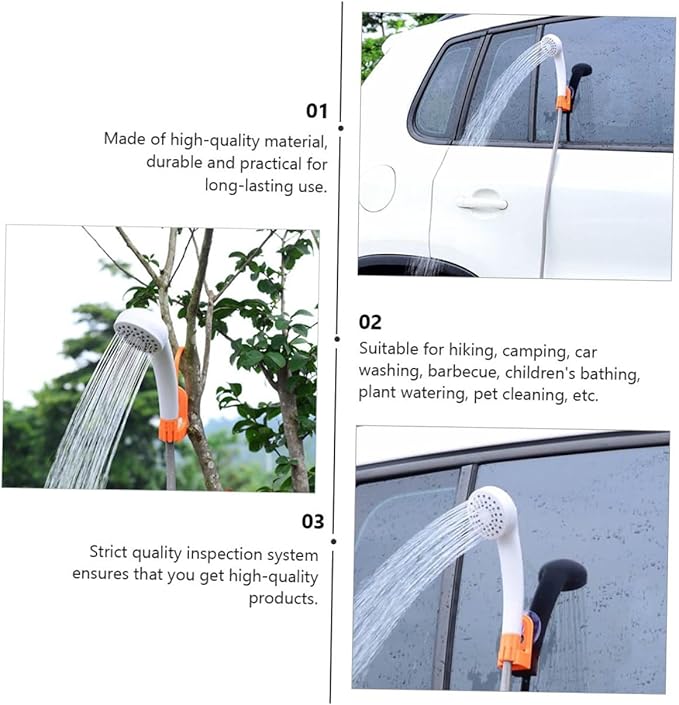 01

Made of high-quality material, durable and practical for long-lasting use.

02

Suitable for hiking, camping, car washing, barbecue, children's bathing, plant watering, pet cleaning, etc.

03

Strict quality inspection system ensures that you get high-quality products.