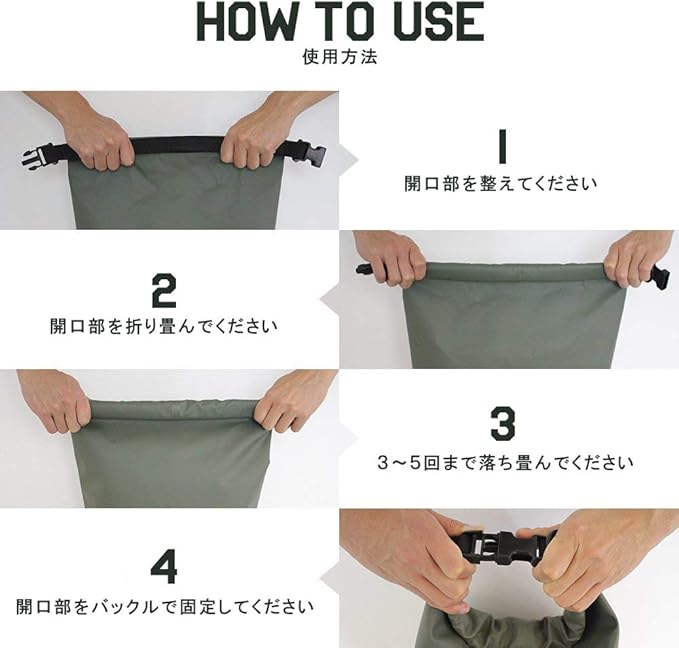 HOW TO USE
使用方法

1
開口部を整えてください

2
開口部を折り畳んでください

3
3～5回まで落ち畳んでください

4
開口部をバックルで固定してください