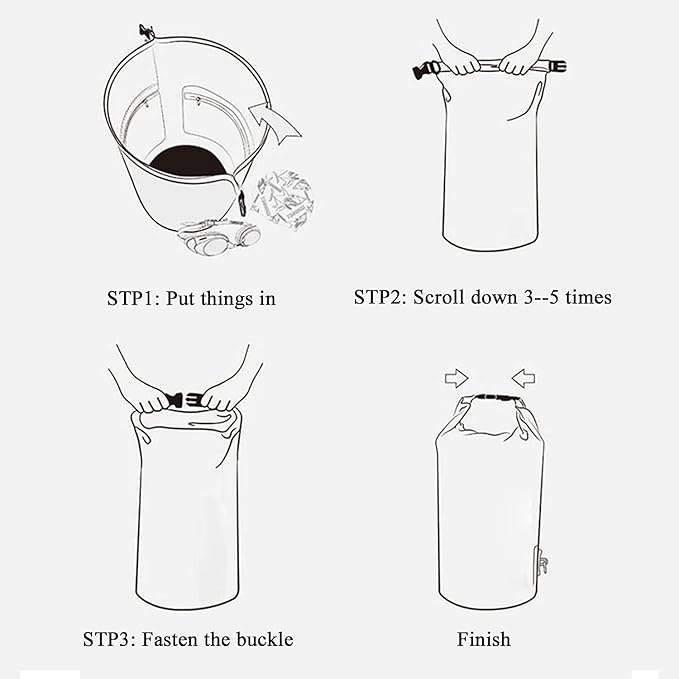 STP1: Put things in

STP2: Scroll down 3--5 times

STP3: Fasten the buckle

Finish