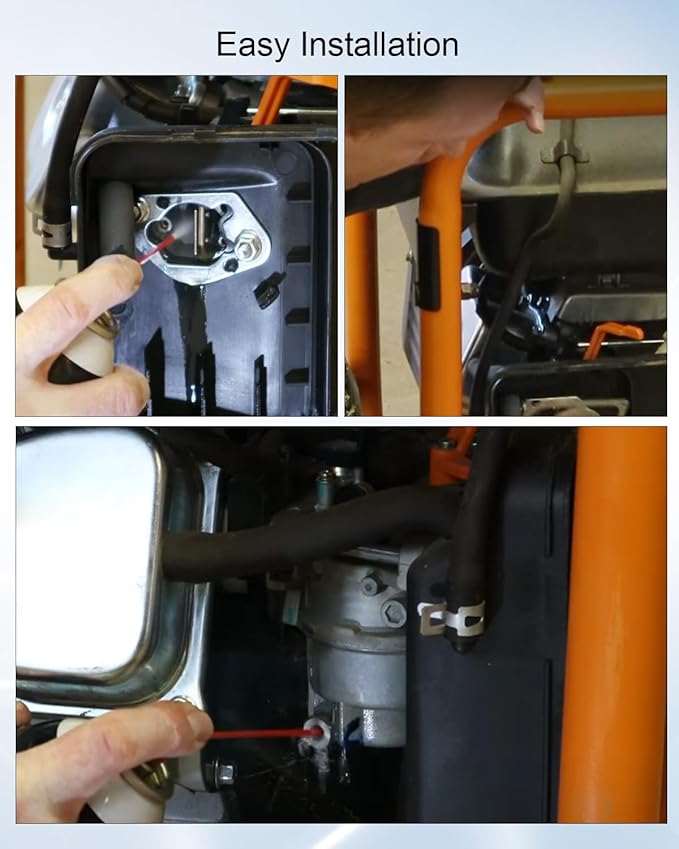 Easy Installation