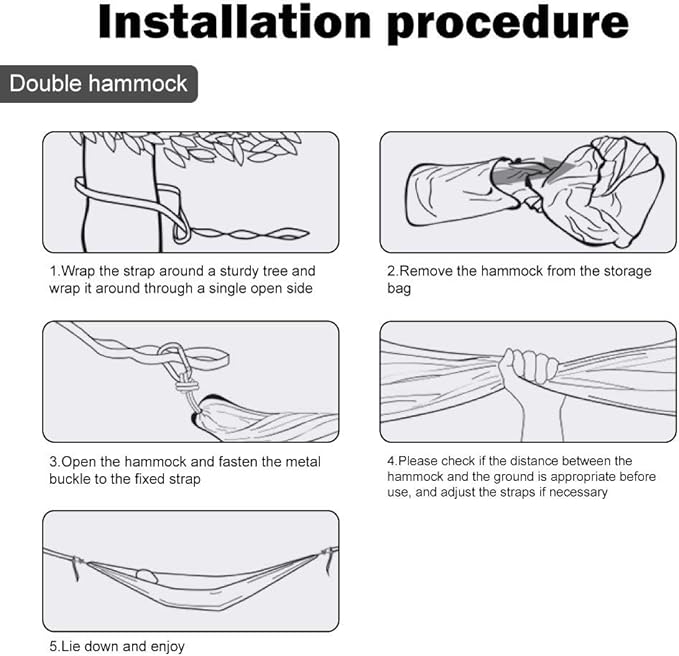 Installation procedure

Double hammock

1.Wrap the strap around a sturdy tree and wrap it around through a single open side

2.Remove the hammock from the storage bag

3.Open the hammock and fasten the metal buckle to the fixed strap

4.Please check if the distance between the hammock and the ground is appropriate before use, and adjust the straps if necessary

5.Lie down and enjoy