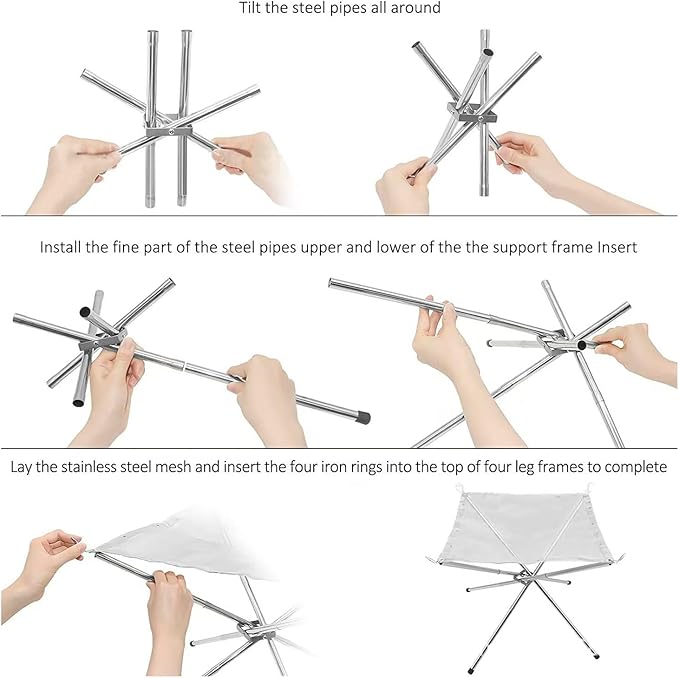 Tilt the steel pipes all around

Install the fine part of the steel pipes upper and lower of the the support frame Insert

Lay the stainless steel mesh and insert the four iron rings into the top of four leg frames to complete