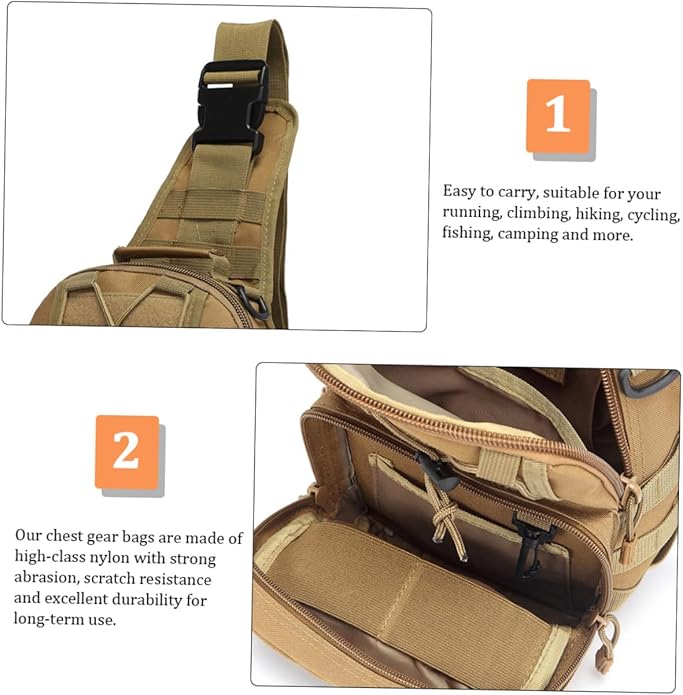 1

Easy to carry, suitable for your running, climbing, hiking, cycling, fishing, camping and more.

2

Our chest gear bags are made of high-class nylon with strong abrasion, scratch resistance and excellent durability for long-term use.