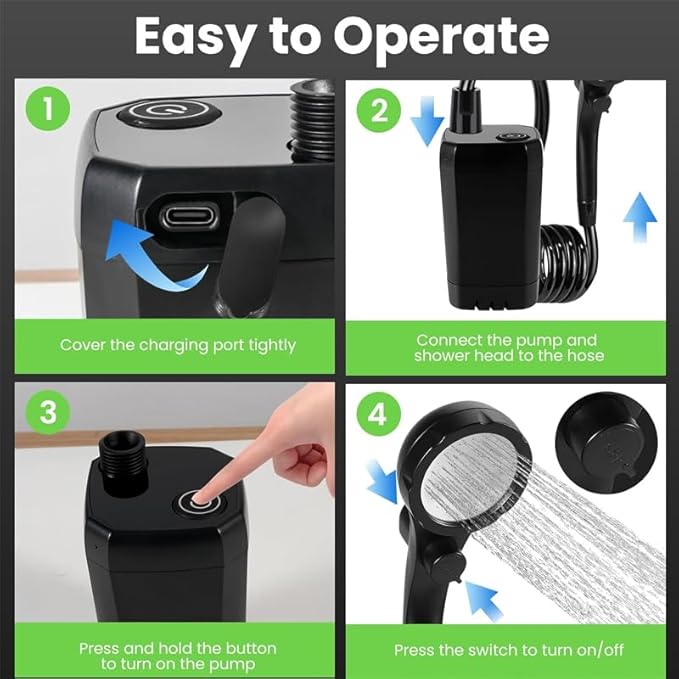 Easy to Operate

1

Cover the charging port tightly

2

Connect the pump and shower head to the hose

3

Press and hold the button to turn on the pump

4

Press the switch to turn on/off