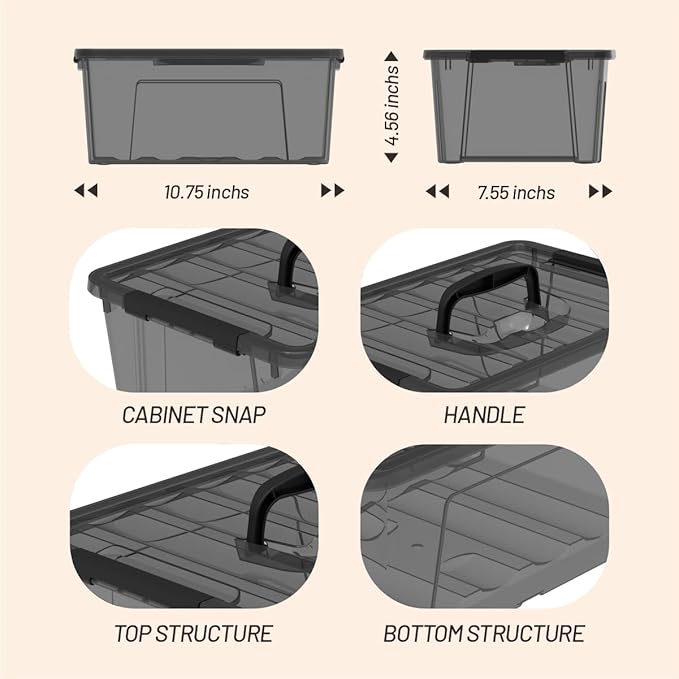 10.75 inchs

4.56 inchs

7.55 inchs

CABINET SNAP

HANDLE

TOP STRUCTURE

BOTTOM STRUCTURE