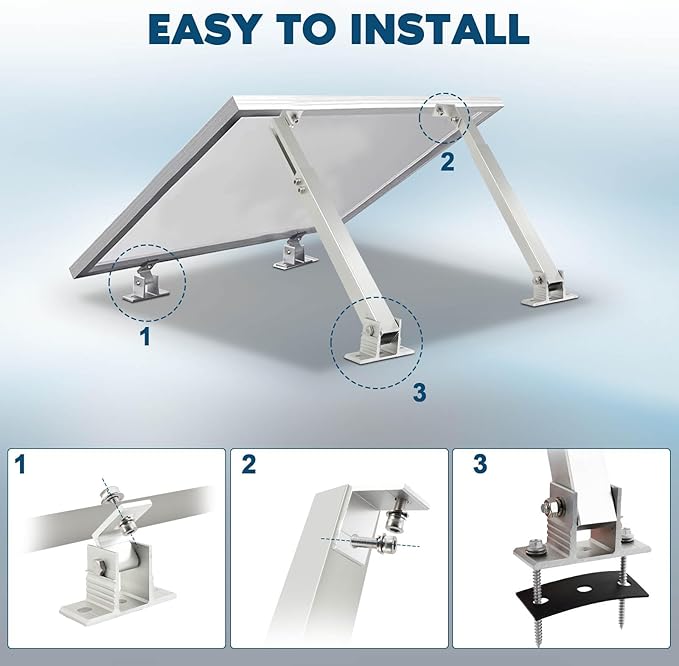 EASY TO INSTALL

2

1

3

1

2

3