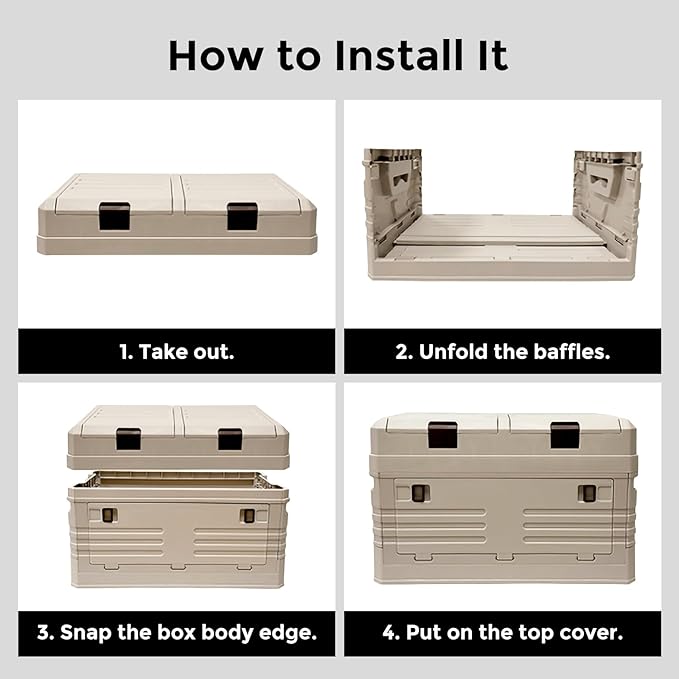 How to Install It

1. Take out.

2. Unfold the baffles.

3. Snap the box body edge.

4. Put on the top cover.