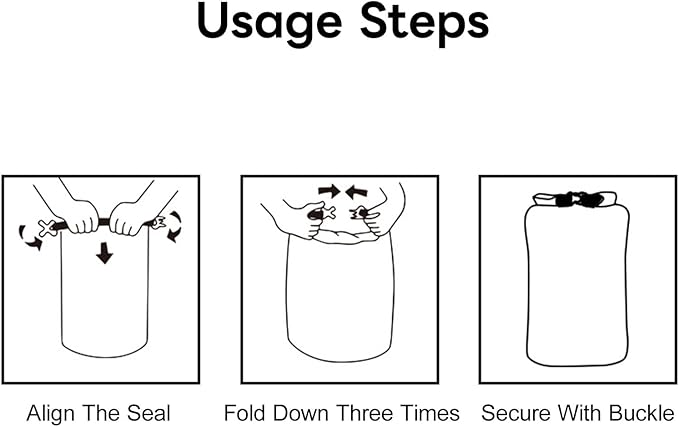 Usage Steps

Align The Seal

Fold Down Three Times

Secure With Buckle