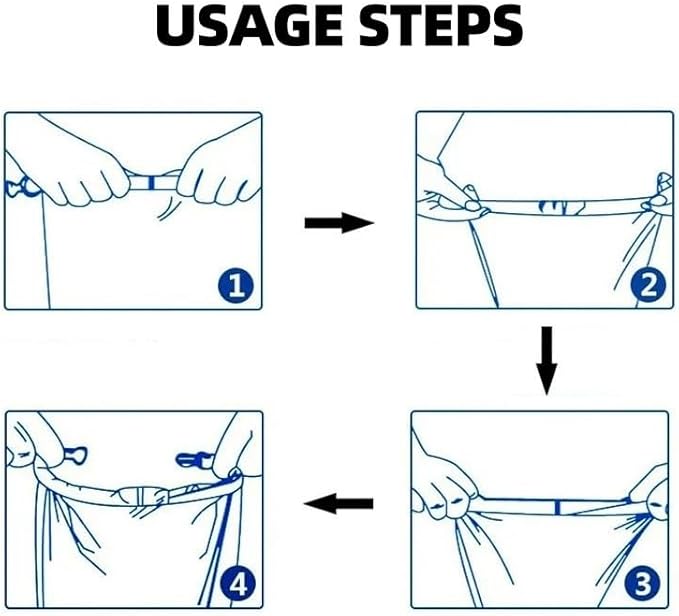 USAGE STEPS

1

2

3

4