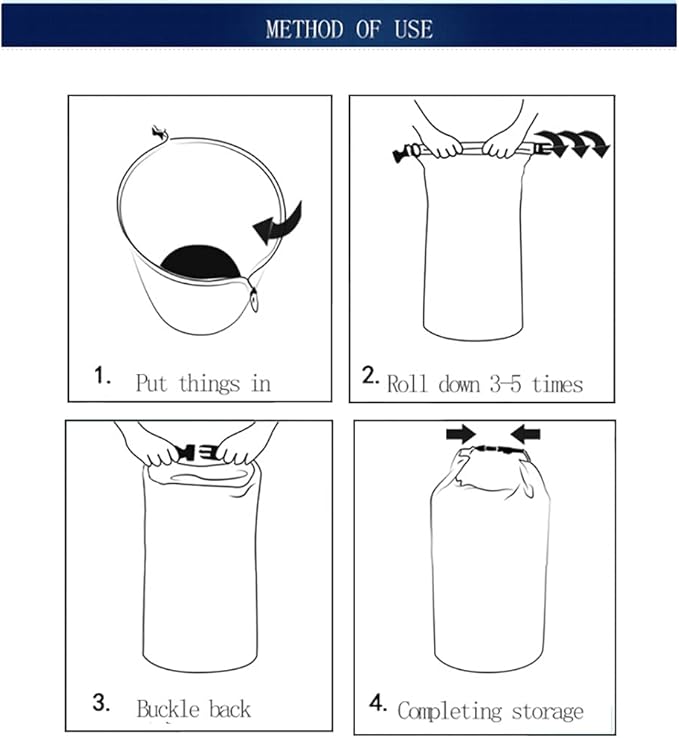 METHOD OF USE

1. Put things in

2. Roll down 3-5 times

3. Buckle back

4. Completing storage